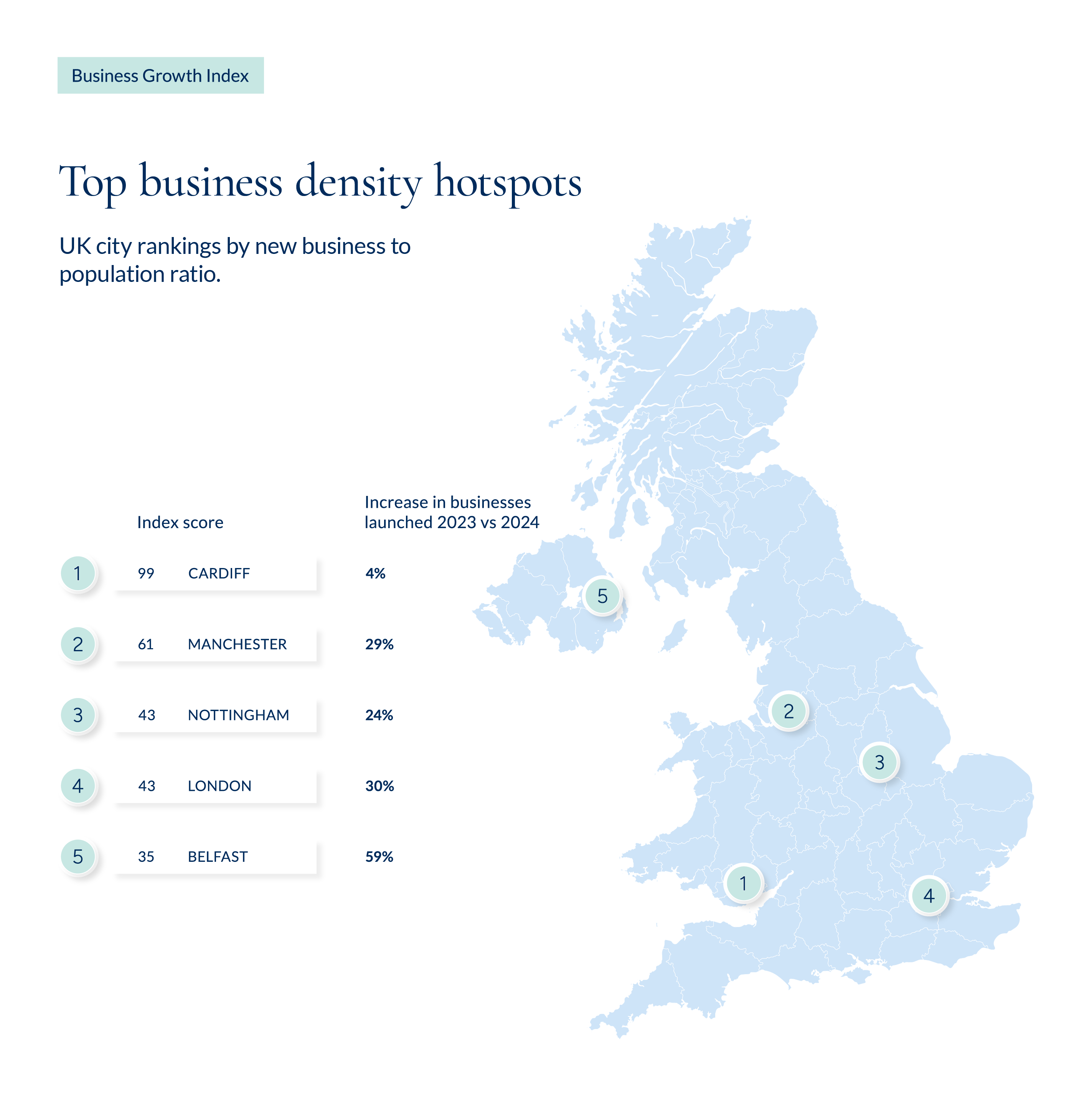 Business Growth Index

Top business density hotspots

UK city rankings by new business to population ratio.

| | Index score | | Increase in businesses launched 2023 vs 2024 |
|---|---|---|---|
| 1 | 99 | CARDIFF | 4% |
| 2 | 61 | MANCHESTER | 29% |
| 3 | 43 | NOTTINGHAM | 24% |
| 4 | 43 | LONDON | 30% |
| 5 | 35 | BELFAST | 59% |

5

2

3

1

4